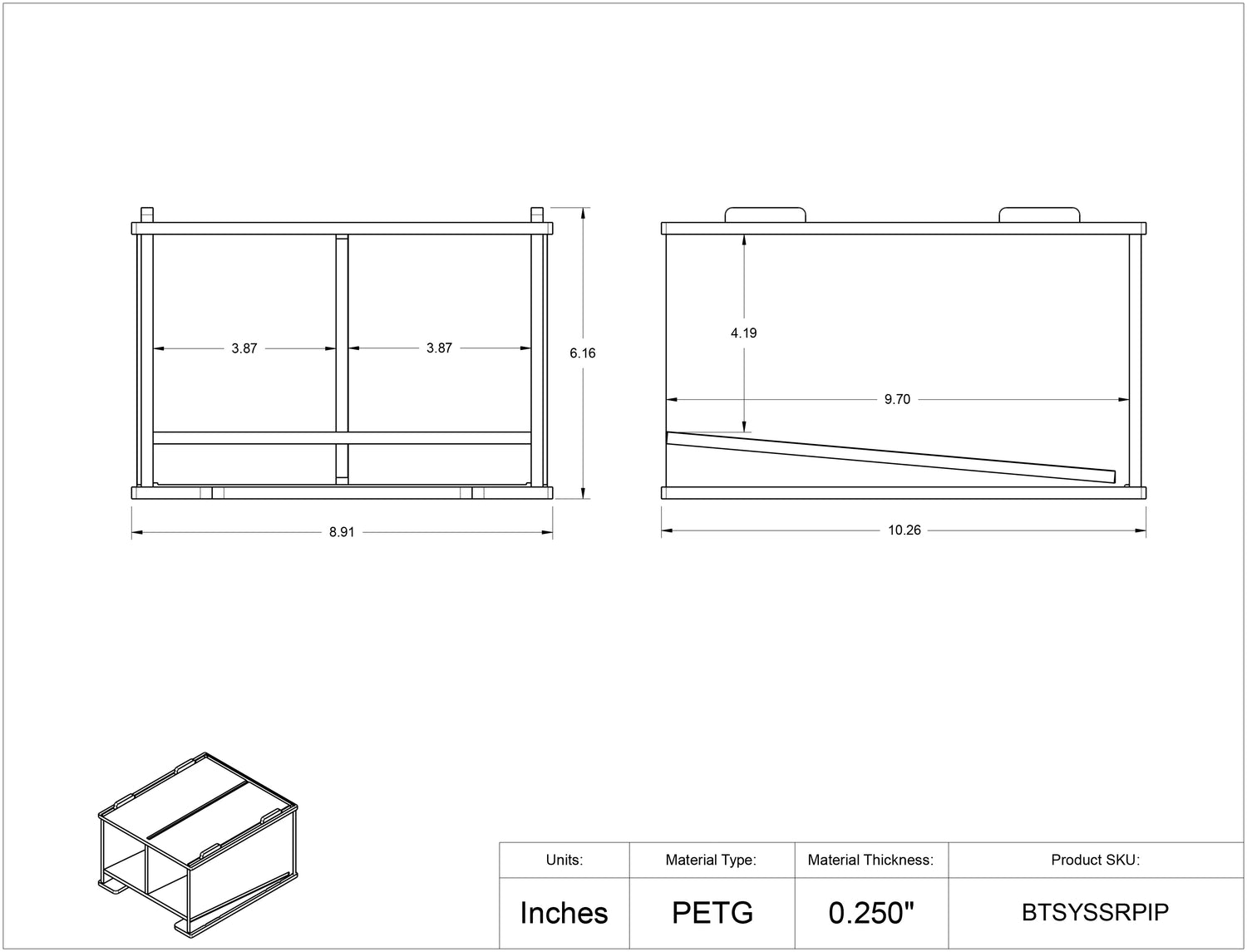 3.87
3.87
6.16
8.91
4.19
9.70
10.26

| Units: | Material Type: | Material Thickness: | Product SKU: |
|---|---|---|---|
| Inches | PETG | 0.250" | BTSYSSRPIP |