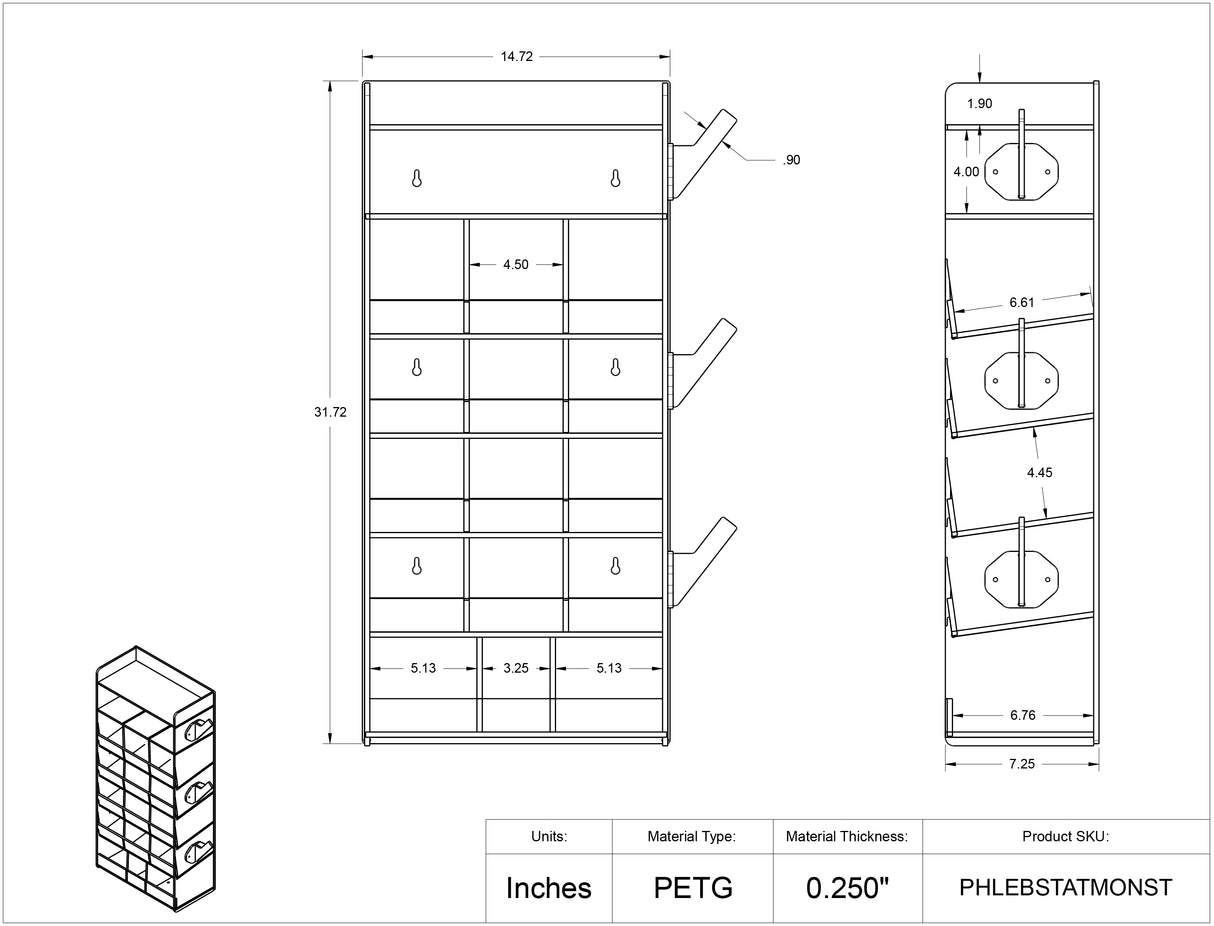 14.72

.90

4.50

31.72

5.13

3.25

5.13

1.90

4.00

6.61

4.45

6.76

7.25

| Units: | Material Type: | Material Thickness: | Product SKU: |
|---|---|---|---|
| Inches | PETG | 0.250" | PHLEBSTATMONST |