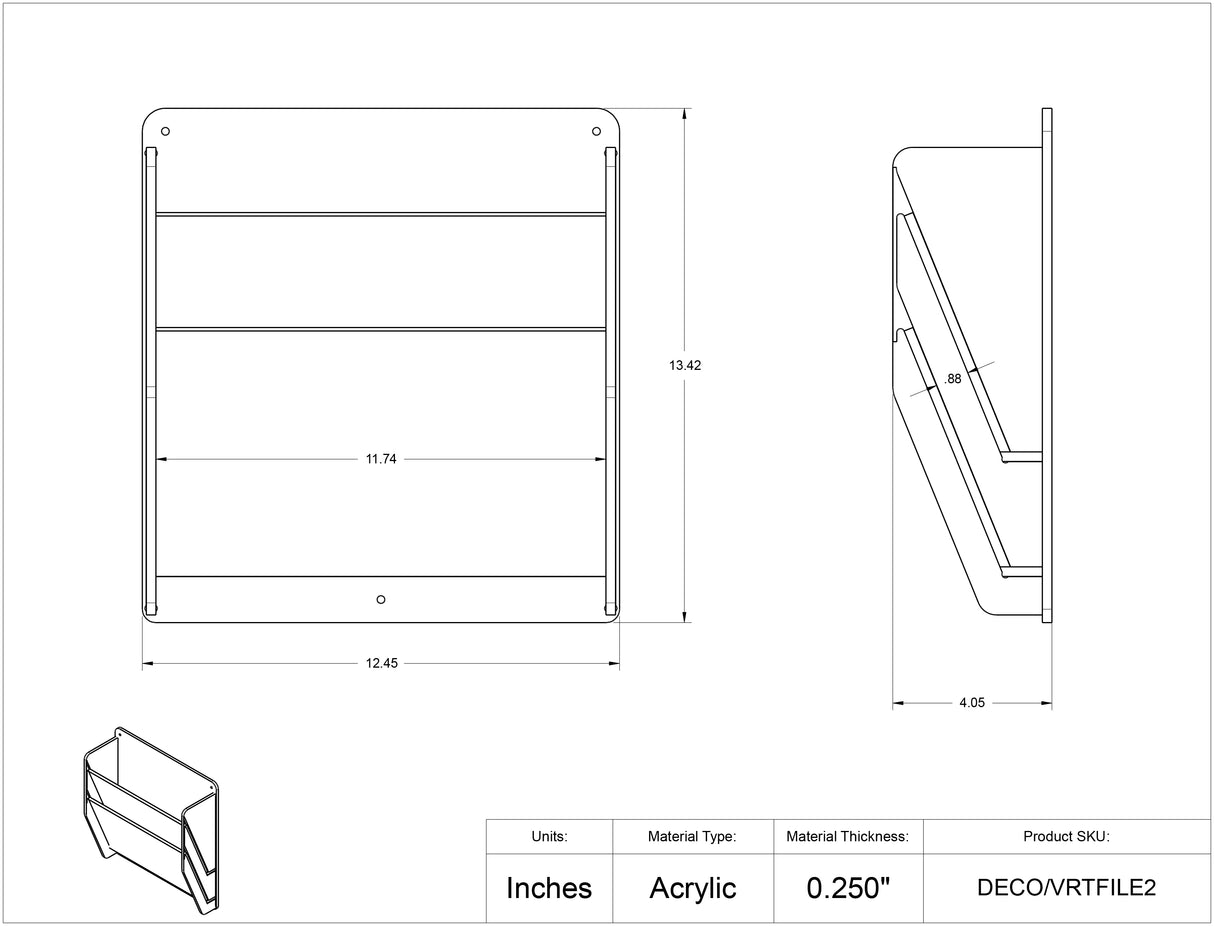 13.42

11.74

12.45

.88

4.05

| Units: | Material Type: | Material Thickness: | Product SKU: |
|---|---|---|---|
| Inches | Acrylic | 0.250" | DECO/VRTFILE2 |