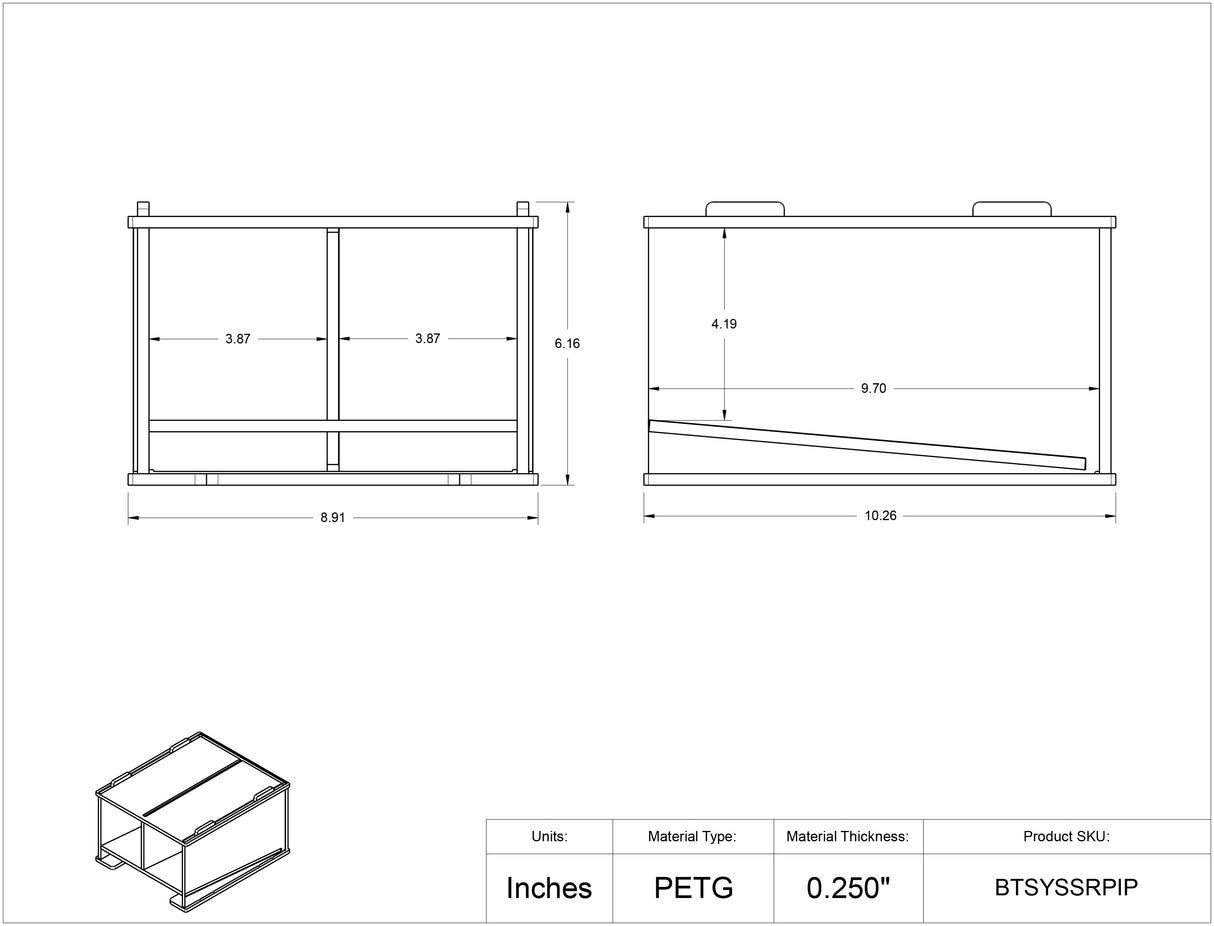 3.87

3.87

6.16

8.91

4.19

9.70

10.26

| Units: | Material Type: | Material Thickness: | Product SKU: |
|---|---|---|---|
| Inches | PETG | 0.250" | BTSYSSRPIP |