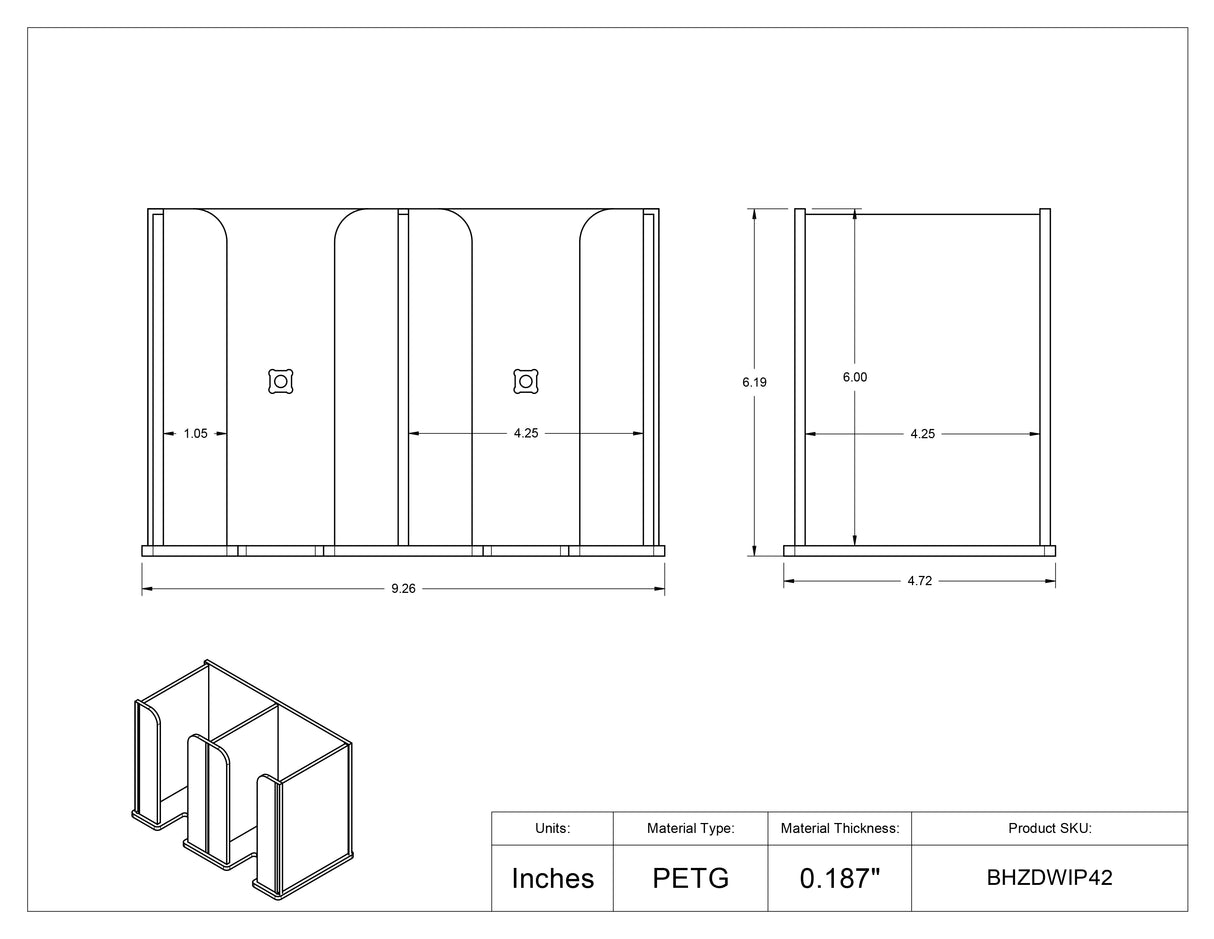 1.05

4.25

9.26

6.19

6.00

4.25

4.72

| Units: | Material Type: | Material Thickness: | Product SKU: |
|---|---|---|---|
| Inches | PETG | 0.187" | BHZDWIP42 |