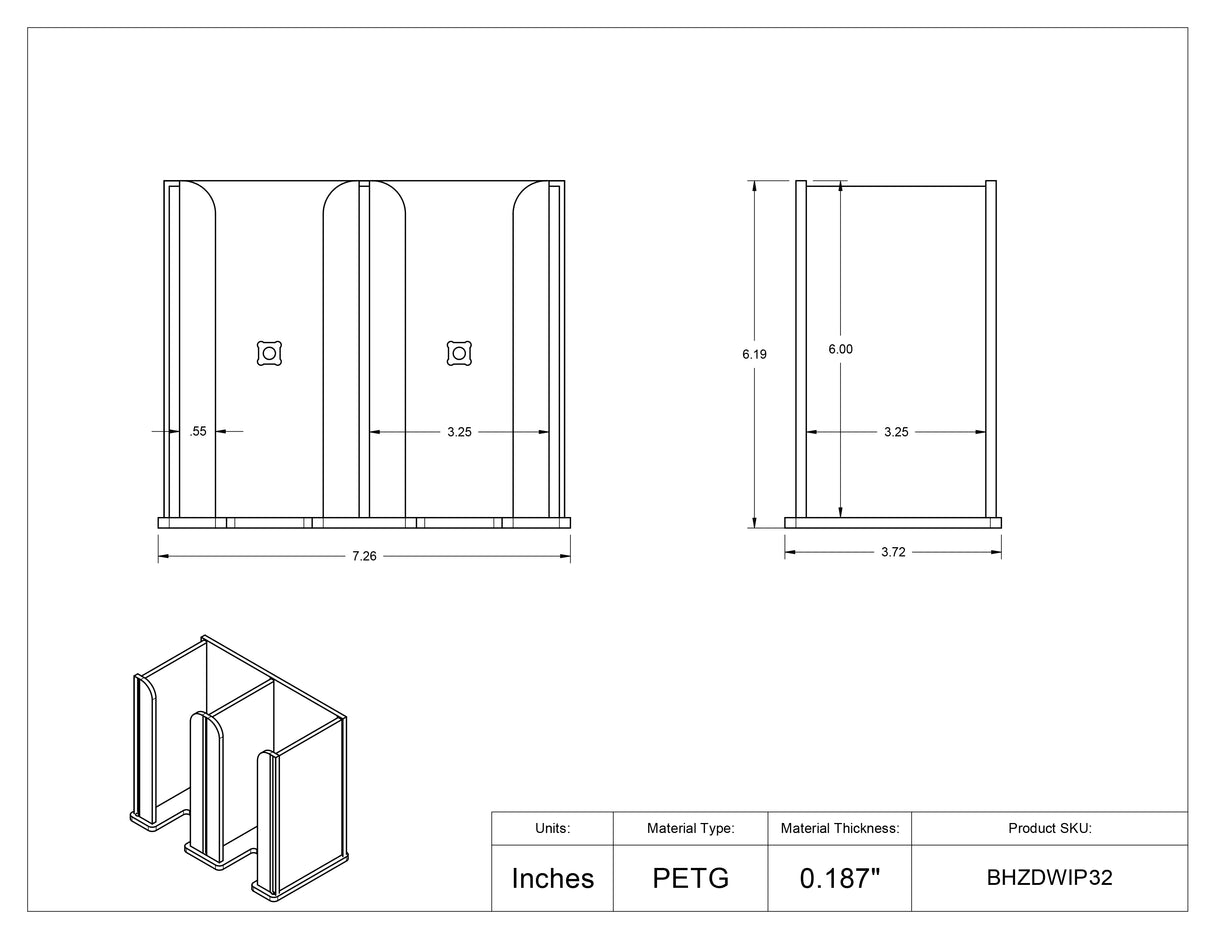 .55
3.25
7.26
6.19
6.00
3.25
3.72

| Units: | Material Type: | Material Thickness: | Product SKU: |
|---|---|---|---|
| Inches | PETG | 0.187" | BHZDWIP32 |