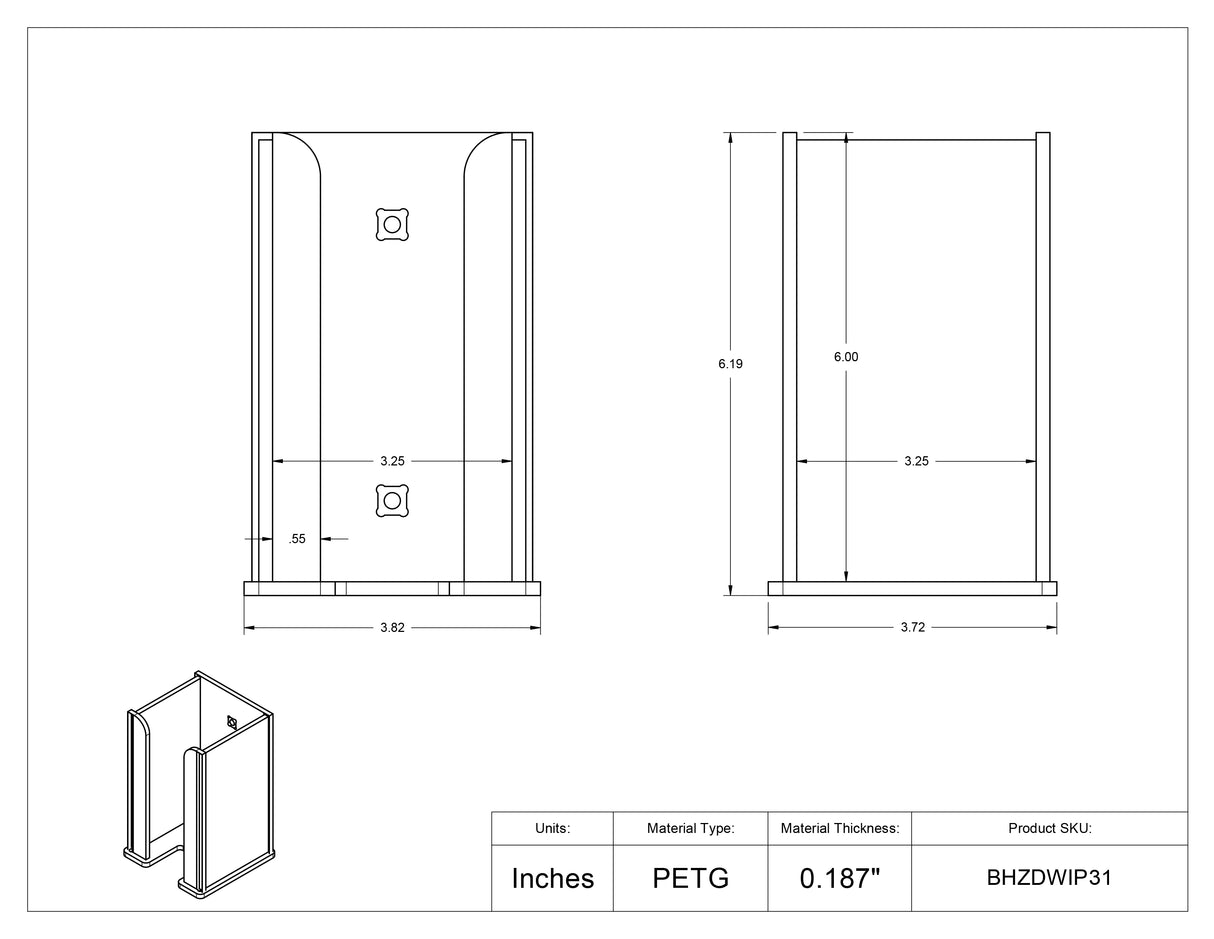 3.25

.55

3.82

6.19

6.00

3.25

3.72

| Units: | Material Type: | Material Thickness: | Product SKU: |
|---|---|---|---|
| Inches | PETG | 0.187" | BHZDWIP31 |