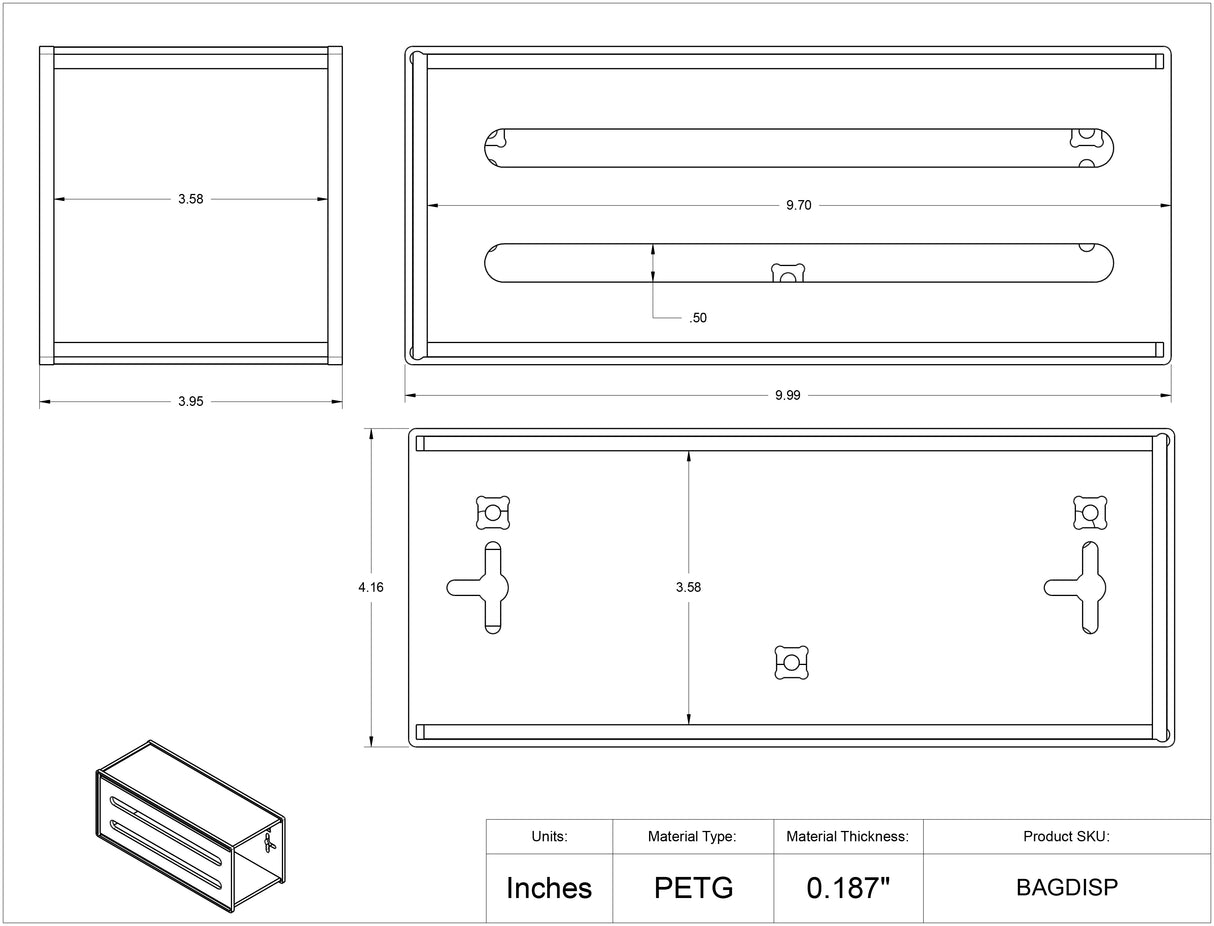 3.58

3.95

9.70

.50

9.99

4.16

3.58

| Units: | Material Type: | Material Thickness: | Product SKU: |
|---|---|---|---|
| Inches | PETG | 0.187" | BAGDISP |